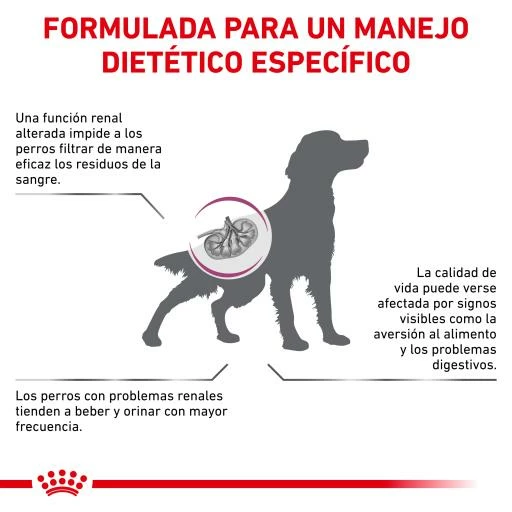 FORMULADA PARA UN MANEJO DIETÉTICO ESPECÍFICO

Una función renal alterada impide a los perros filtrar de manera eficaz los residuos de la sangre.

La calidad de vida puede verse afectada por signos visibles como la aversión al alimento y los problemas digestivos.

Los perros con problemas renales tienden a beber y orinar con mayor frecuencia.